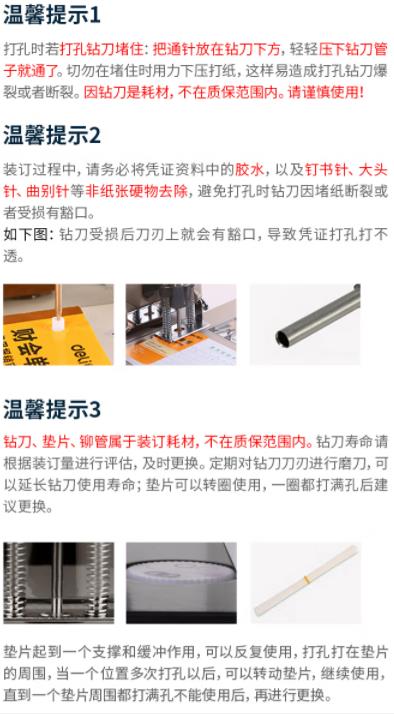 温馨提示1

打孔时若打孔钻刀堵住：把通针放在钻刀下方，轻轻压下钻刀管子就通了。切勿在堵住时用力下压打纸，这样易造成打孔钻刀爆裂或者断裂。因钻刀是耗材，不在质保范围内。请谨慎使用！

温馨提示2

装订过程中，请务必将凭证资料中的胶水，以及钉书针、大头针、曲别针等非纸张硬物去除，避免打孔时钻刀因堵纸断裂或者受损有豁口。
如下图：钻刀受损后刀刃上就会有豁口，导致凭证打孔打不透。

财会 deli

温馨提示3

钻刀、垫片、铆管属于装订耗材，不在质保范围内。钻刀寿命请根据装订量进行评估，及时更换。定期对钻刀刀刃进行磨刀，可以延长钻刀使用寿命；垫片可以转圈使用，一圈都打满孔后建议更换。

垫片起到一个支撑和缓冲作用，可以反复使用，打孔打在垫片的周围，当一个位置多次打孔以后，可以转动垫片，继续使用，直到一个垫片周围都打满孔不能使用后，再进行更换。